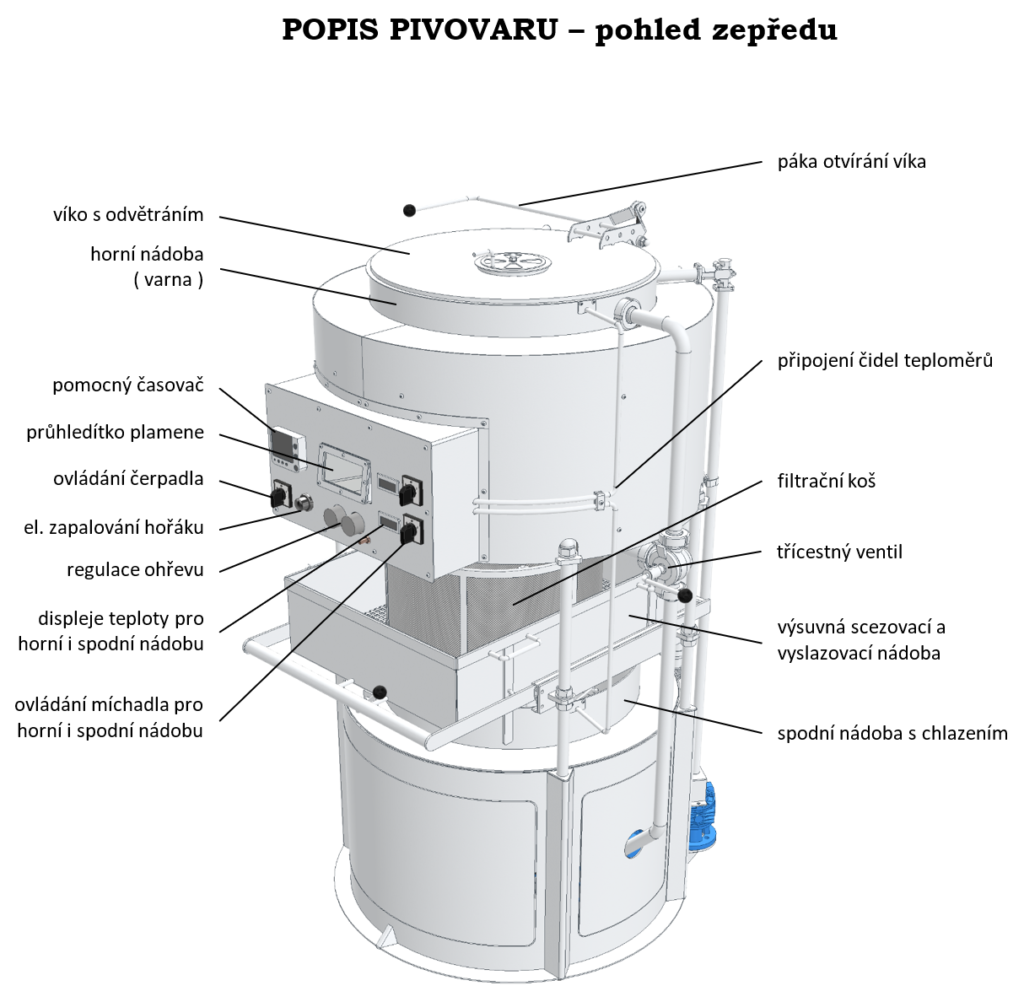 POPIS PIVOVARU – pohled zepředu

víko s odvětráním

horní nádoba
( varna )

pomocný časovač

průhledítko plamene

ovládání čerpadla

el. zapalování hořáku

regulace ohřevu

displeje teploty pro horní i spodní nádobu

ovládání míchadla pro horní i spodní nádobu

páka otvírání víka

připojení čidel teploměrů

filtrační koš

třícestný ventil

výsuvná scezovací a vyslazovací nádoba

spodní nádoba s chlazením